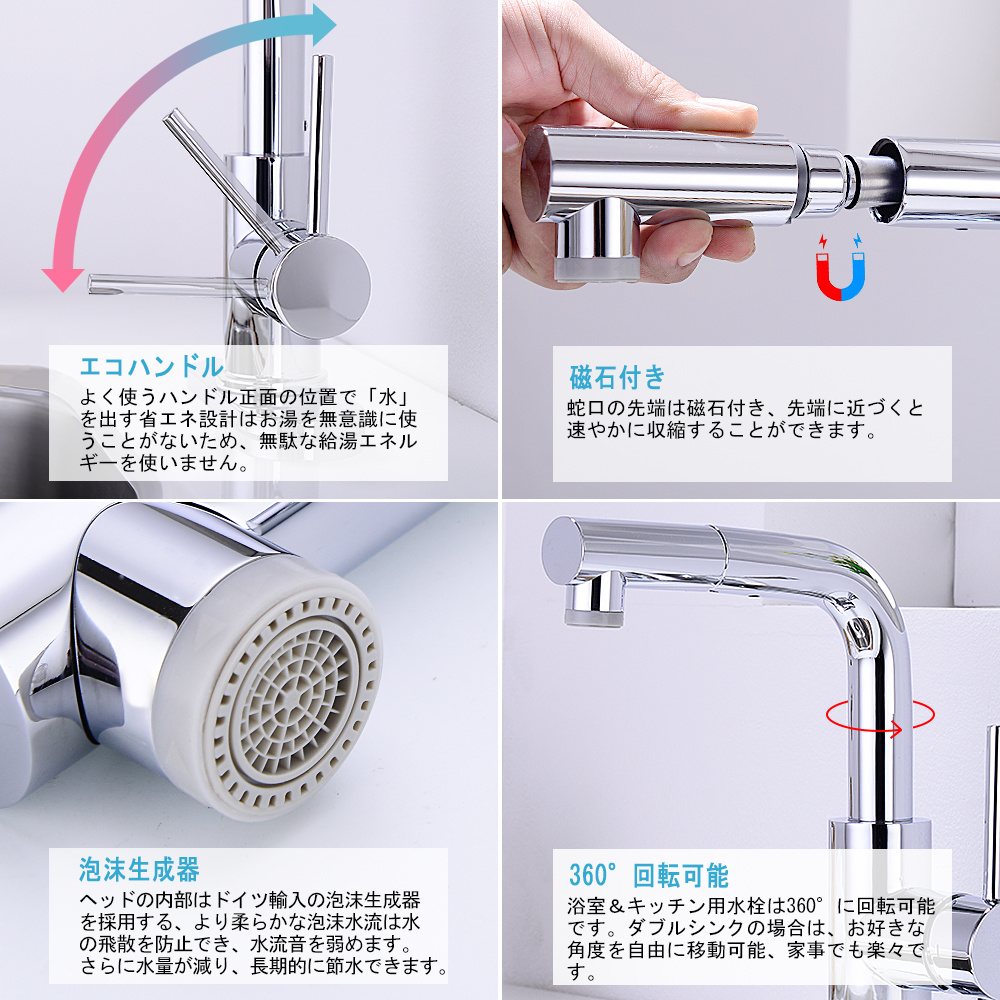 エコハンドル

よく使うハンドル正面の位置で「水」を出す省エネ設計はお湯を無意識に使うことがないため、無駄な給湯エネルギーを使いません。

磁石付き

蛇口の先端は磁石付き、先端に近づくと速やかに収縮することができます。

泡沫生成器

ヘッドの内部はドイツ輸入の泡沫生成器を採用する、より柔らかな泡沫水流は水の飛散を防止でき、水流音を弱めます。さらに水量が減り、長期的に節水できます。

360°回転可能

浴室＆キッチン用水栓は360°に回転可能です。ダブルシンクの場合は、お好きな角度を自由に移動可能、家事でも楽々です。