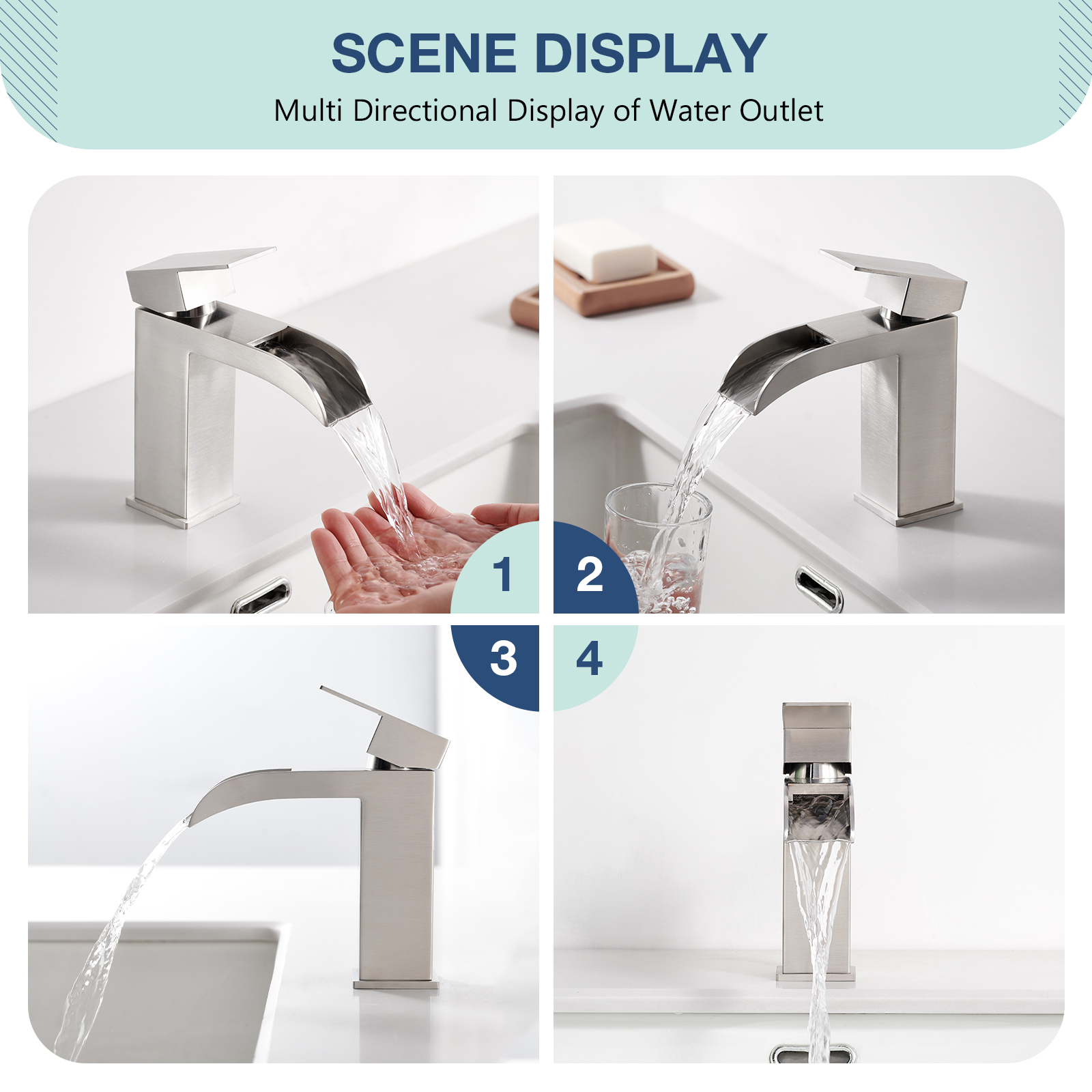 SCENE DISPLAY

Multi Directional Display of Water Outlet

1

2

3

4