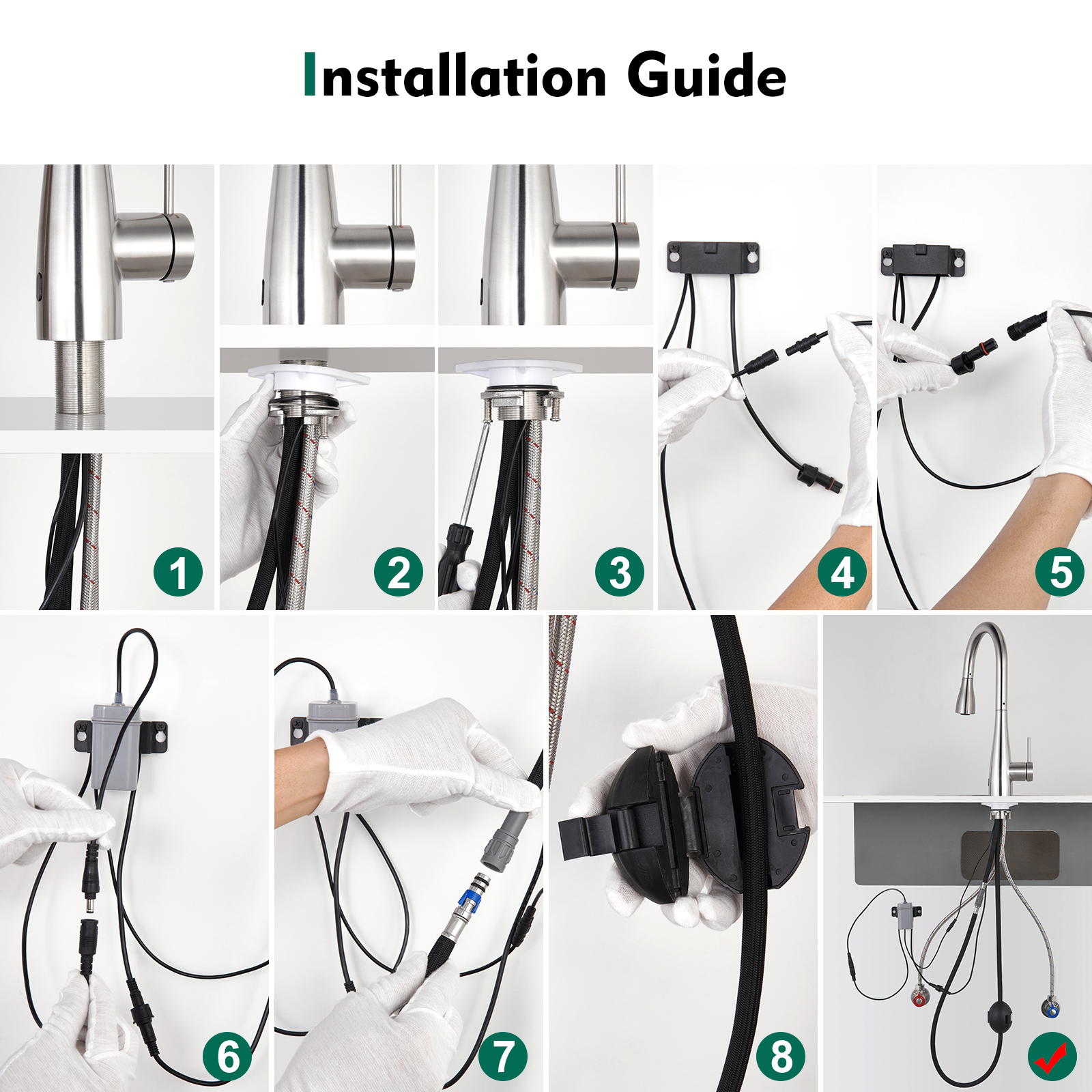 Installation Guide

1

2

3

4

5

6

7

8