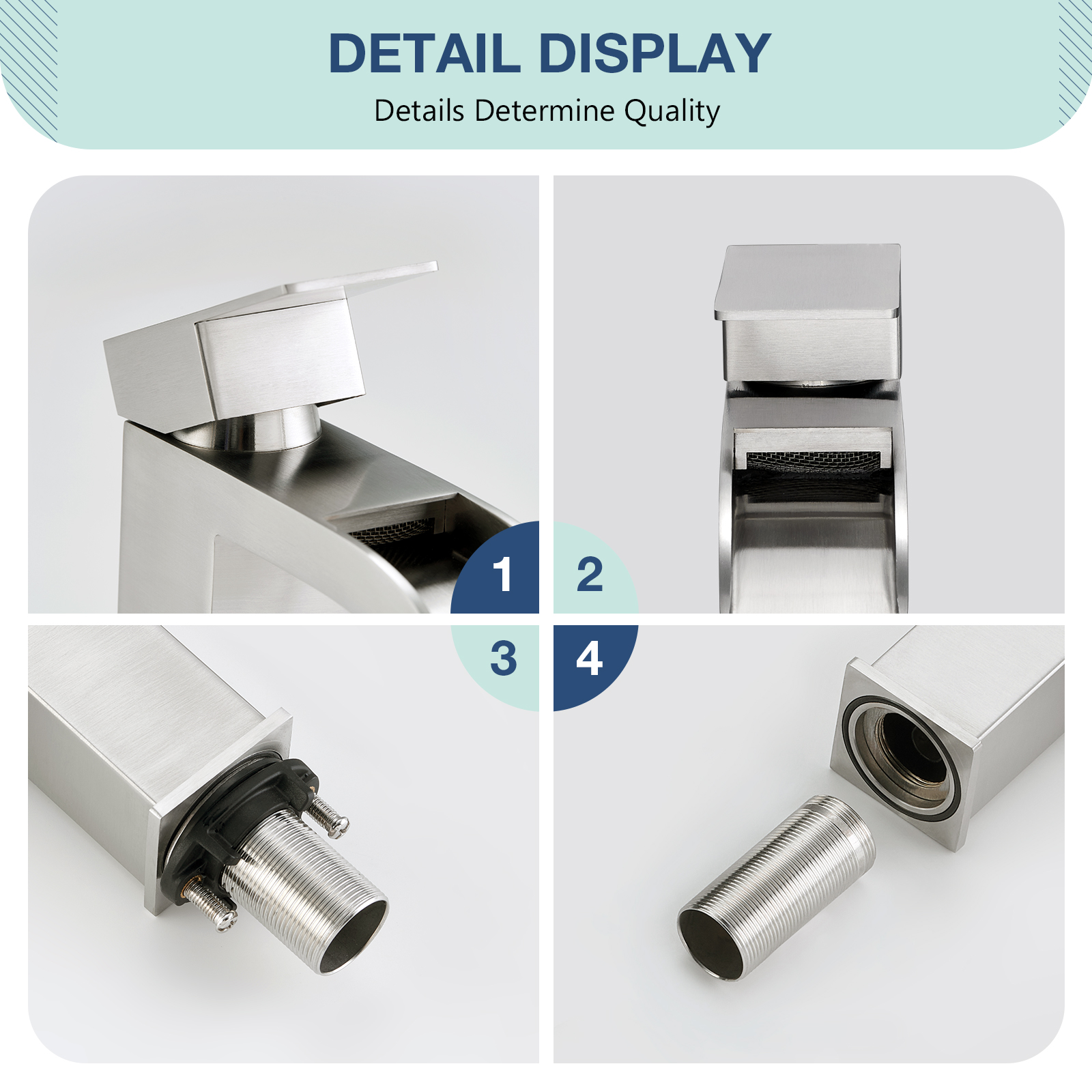 DETAIL DISPLAY
Details Determine Quality

1
2
3
4