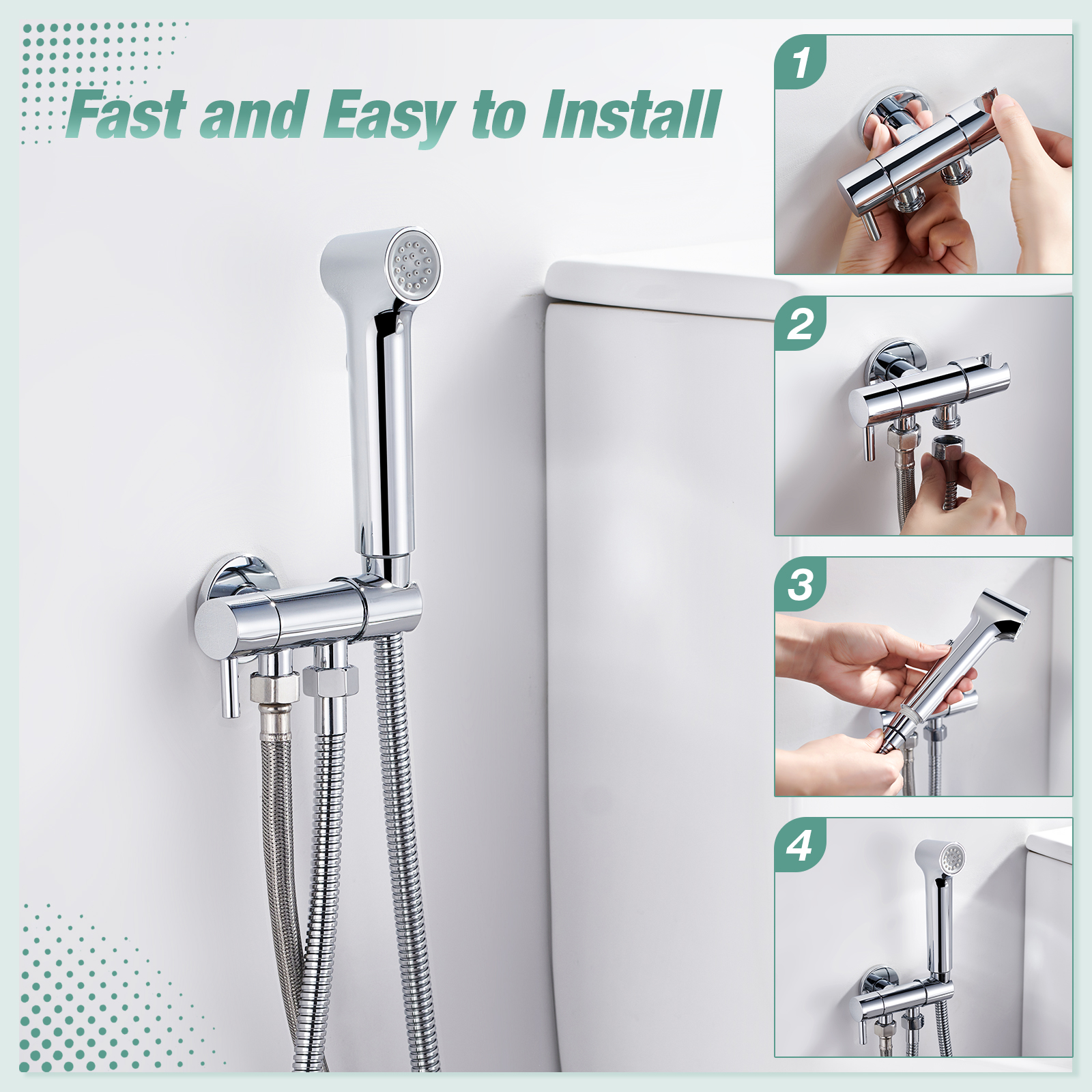 Fast and Easy to Install

1

2

3

4