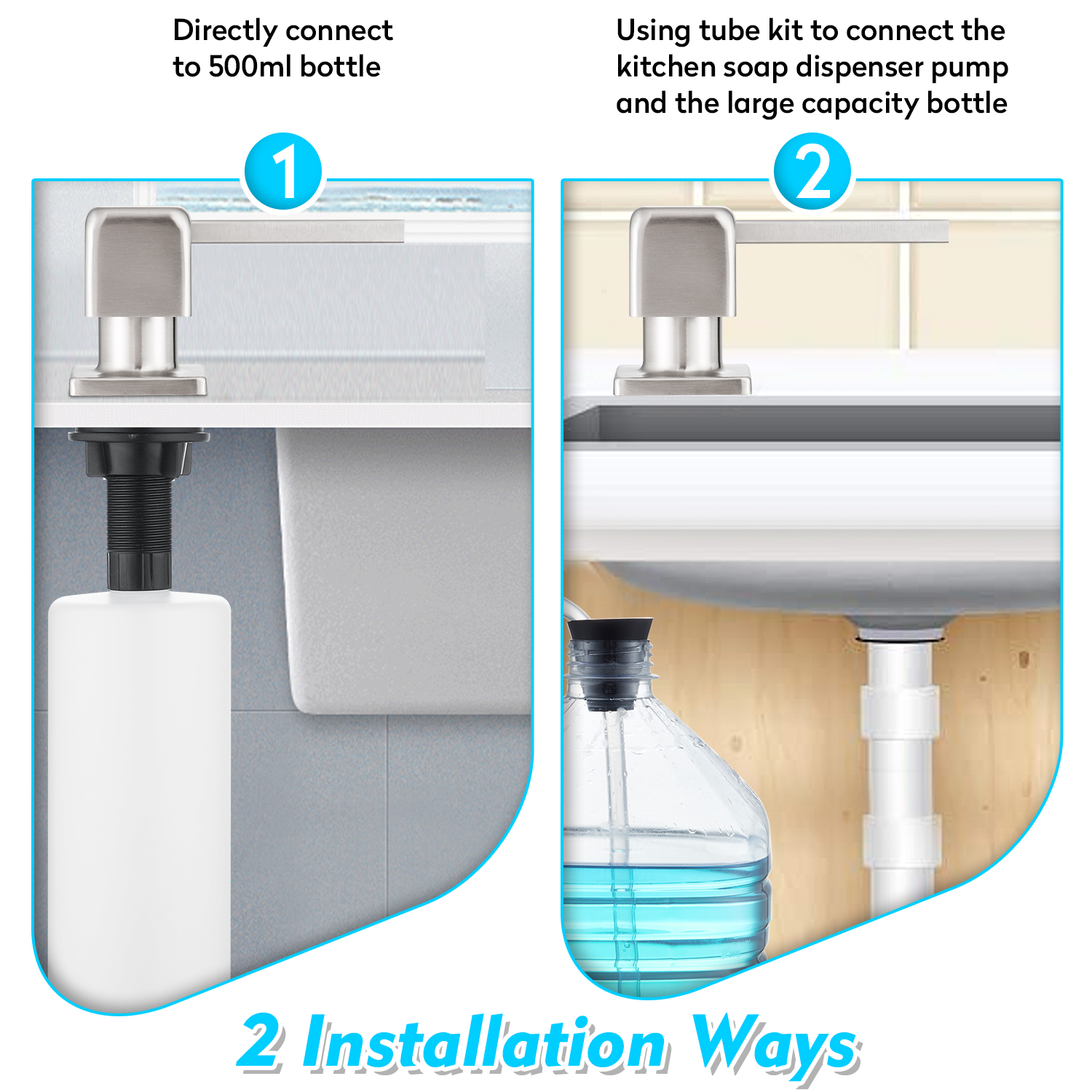 Directly connect to 500ml bottle

1

Using tube kit to connect the kitchen soap dispenser pump and the large capacity bottle

2

2 Installation Ways